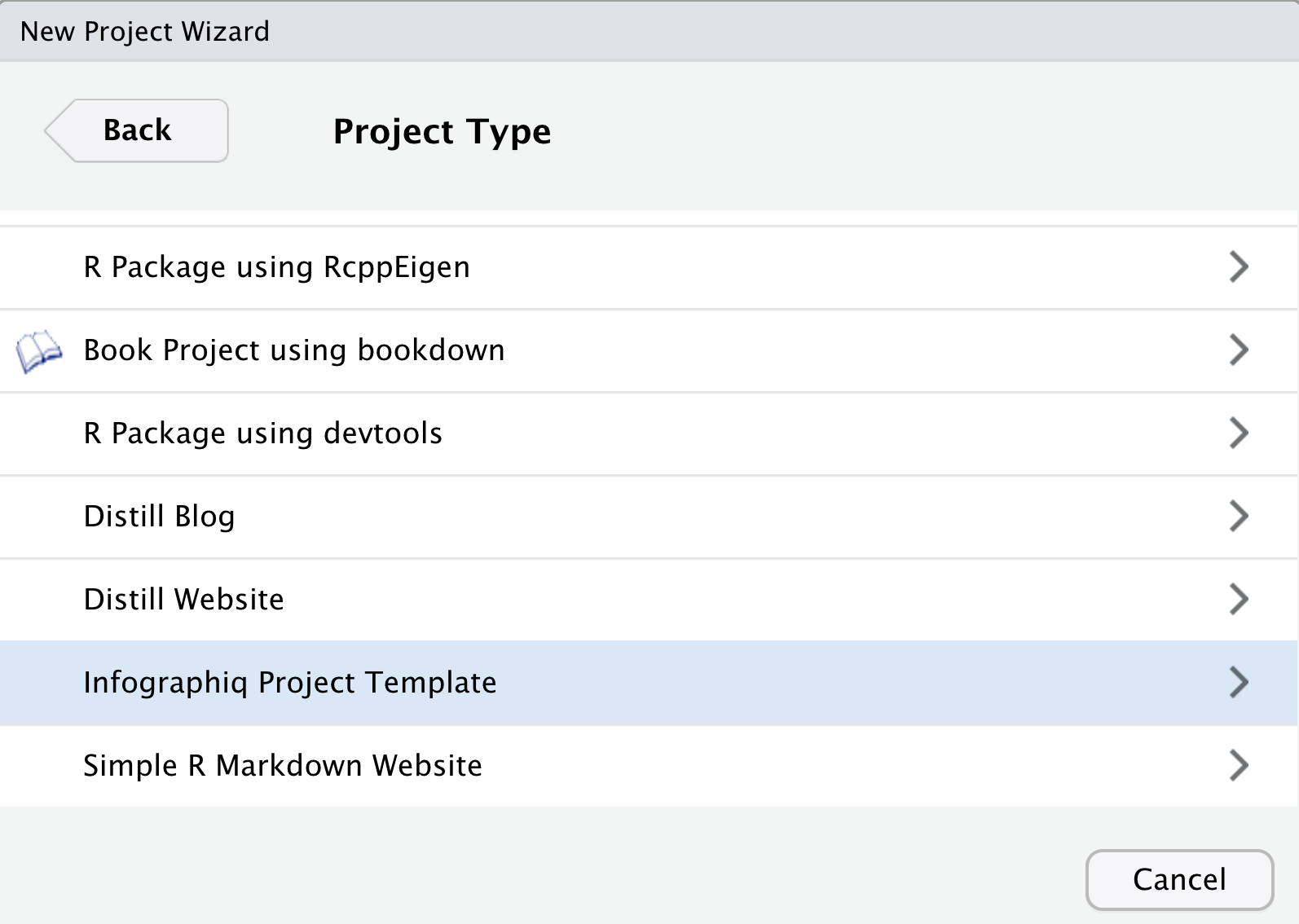 New Project Wizard

Back

Project Type

R Package using RcppEigen

Book Project using bookdown

R Package using devtools

Distill Blog

Distill Website

Infographiq Project Template

Simple R Markdown Website

Cancel